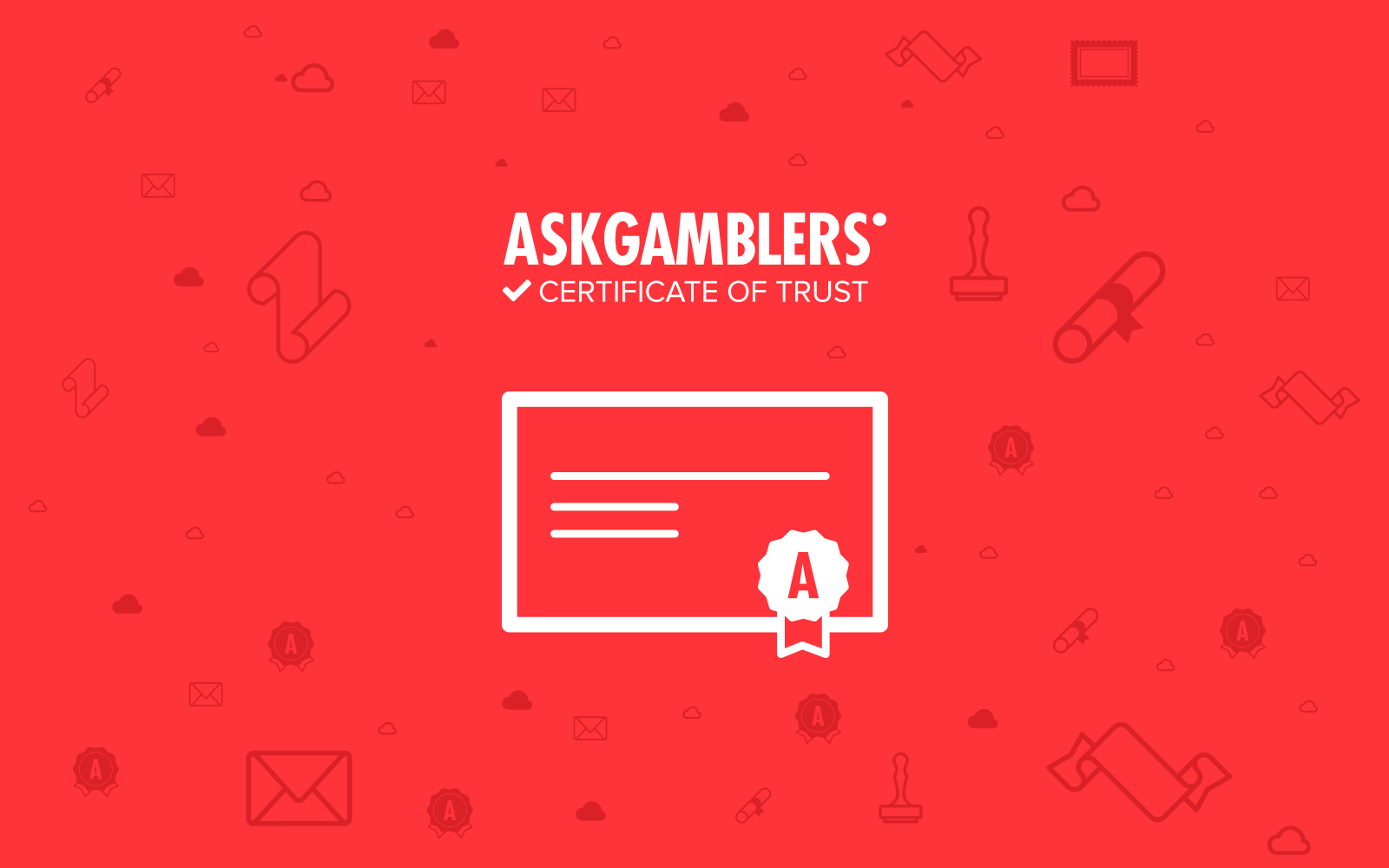 ASKGAMBLERS
CERTIFICATE OF TRUST

A