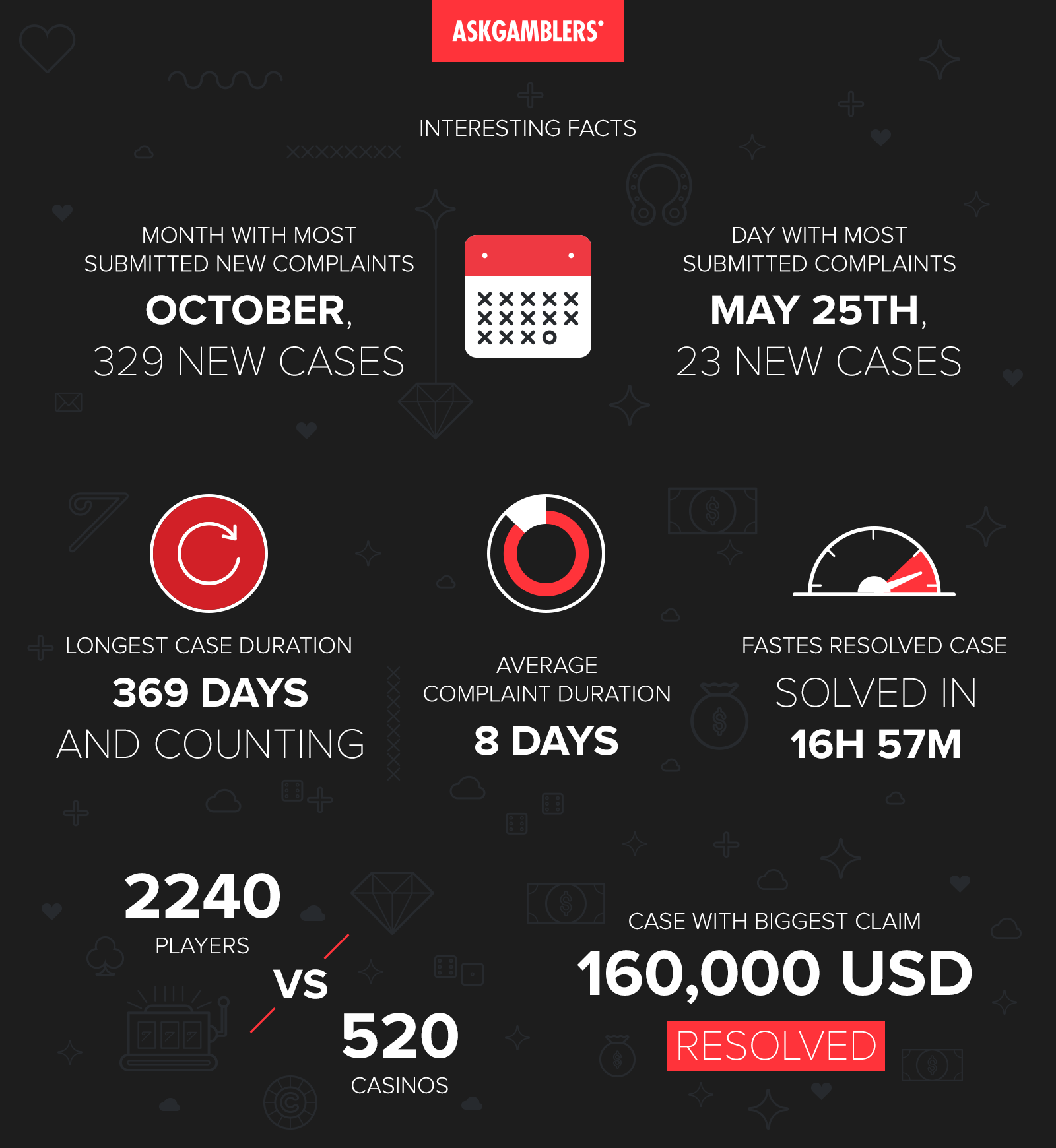 ASKGAMBLERS

INTERESTING FACTS

MONTH WITH MOST SUBMITTED NEW COMPLAINTS

OCTOBER, 329 NEW CASES

DAY WITH MOST SUBMITTED COMPLAINTS

MAY 25TH, 23 NEW CASES

LONGEST CASE DURATION

369 DAYS AND COUNTING

AVERAGE COMPLAINT DURATION

8 DAYS

FASTES RESOLVED CASE

SOLVED IN 16H 57M

2240 PLAYERS

VS

520 CASINOS

CASE WITH BIGGEST CLAIM

160,000 USD

RESOLVED