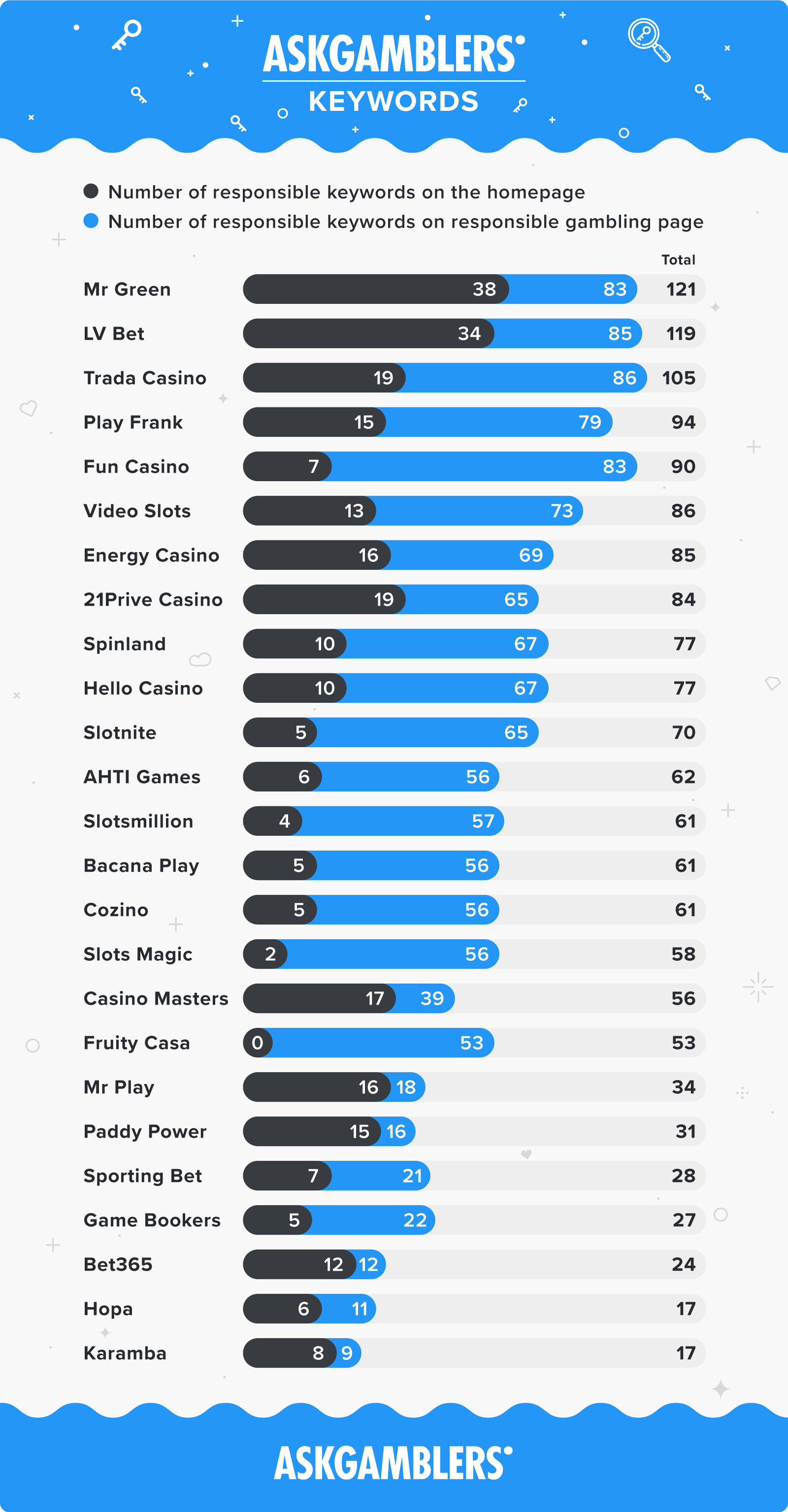 ASKGAMBLERS
KEYWORDS

Number of responsible keywords on the homepage
Number of responsible keywords on responsible gambling page

| | | | Total |
|---|---|---|---|
| Mr Green | 38 | 83 | 121 |
| LV Bet | 34 | 85 | 119 |
| Trada Casino | 19 | 86 | 105 |
| Play Frank | 15 | 79 | 94 |
| Fun Casino | 7 | 83 | 90 |
| Video Slots | 13 | 73 | 86 |
| Energy Casino | 16 | 69 | 85 |
| 21Prive Casino | 19 | 65 | 84 |
| Spinland | 10 | 67 | 77 |
| Hello Casino | 10 | 67 | 77 |
| Slotnite | 5 | 65 | 70 |
| AHTI Games | 6 | 56 | 62 |
| Slotsmillion | 4 | 57 | 61 |
| Bacana Play | 5 | 56 | 61 |
| Cozino | 5 | 56 | 61 |
| Slots Magic | 2 | 56 | 58 |
| Casino Masters | 17 | 39 | 56 |
| Fruity Casa | 0 | 53 | 53 |
| Mr Play | 16 | 18 | 34 |
| Paddy Power | 15 | 16 | 31 |
| Sporting Bet | 7 | 21 | 28 |
| Game Bookers | 5 | 22 | 27 |
| Bet365 | 12 | 12 | 24 |
| Hopa | 6 | 11 | 17 |
| Karamba | 8 | 9 | 17 |

ASKGAMBLERS